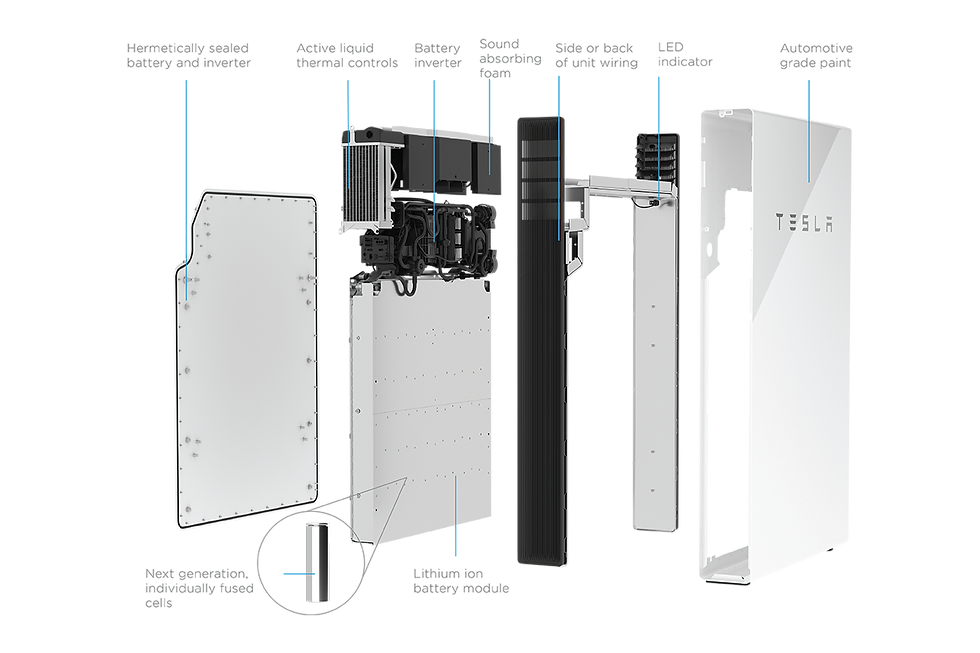 Hermetically sealed battery and inverter

Active liquid thermal controls

Battery inverter

Sound absorbing foam

Side or back of unit wiring

LED indicator

Automotive grade paint

TESLA

Next generation, individually fused cells

Lithium ion battery module